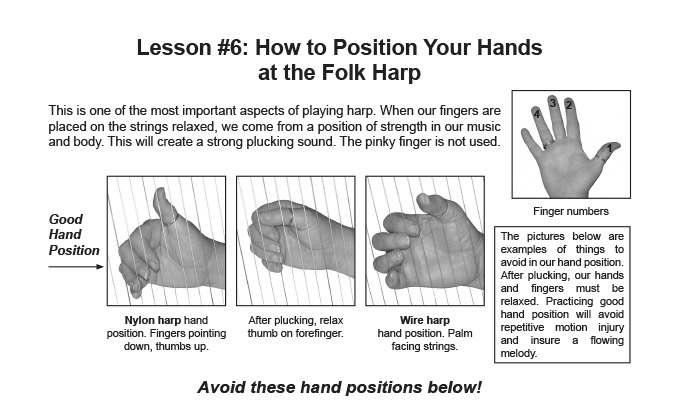 Lesson #6: How to Position Your Hands at the Folk Harp

This is one of the most important aspects of playing harp. When our fingers are placed on the strings relaxed, we come from a position of strength in our music and body. This will create a strong plucking sound. The pinky finger is not used.

4 3 2 1

Finger numbers

Good Hand Position

Nylon harp hand position. Fingers pointing down, thumbs up.

After plucking, relax thumb on forefinger.

Wire harp hand position. Palm facing strings.

The pictures below are examples of things to avoid in our hand position. After plucking, our hands and fingers must be relaxed. Practicing good hand position will avoid repetitive motion injury and insure a flowing melody.

Avoid these hand positions below!